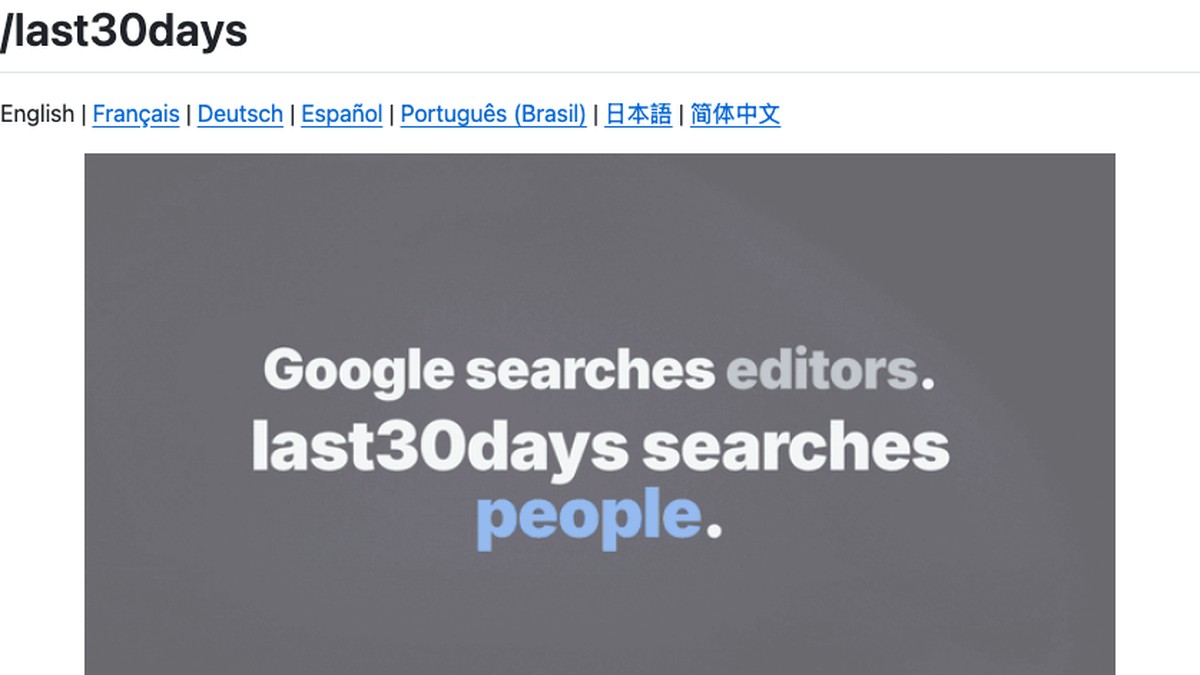 /last30days

English | Français | Deutsch | Español | Português (Brasil) | 日本語 | 简体中文

Google searches editors.
last30days searches people.